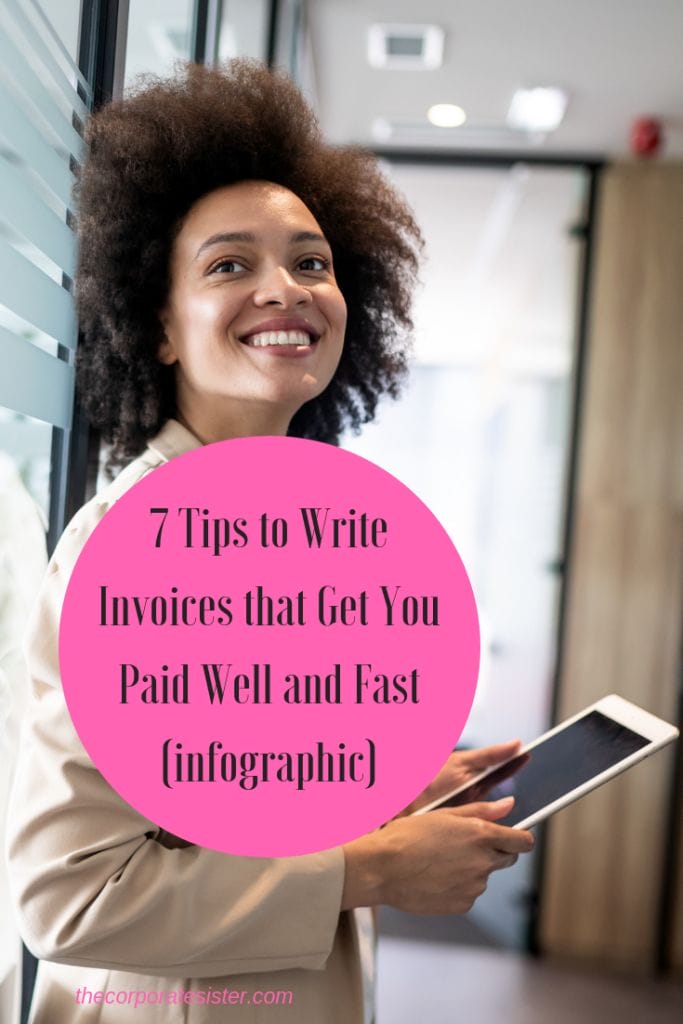 7 Tips to Write Invoices that Get You Paid Well and Fast (infographic)

thecorporatesister.com